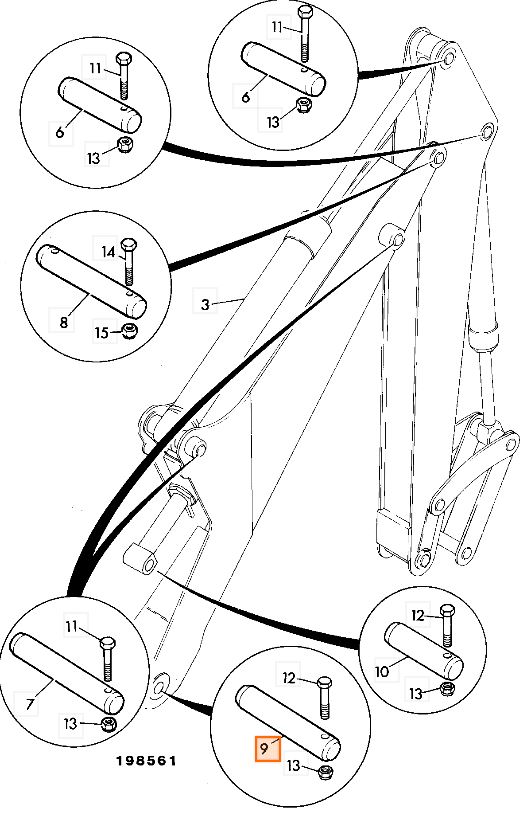 11
6
13
11
6
13
14
8
15
3
11
7
13
12
10
13
12
9
13
198561